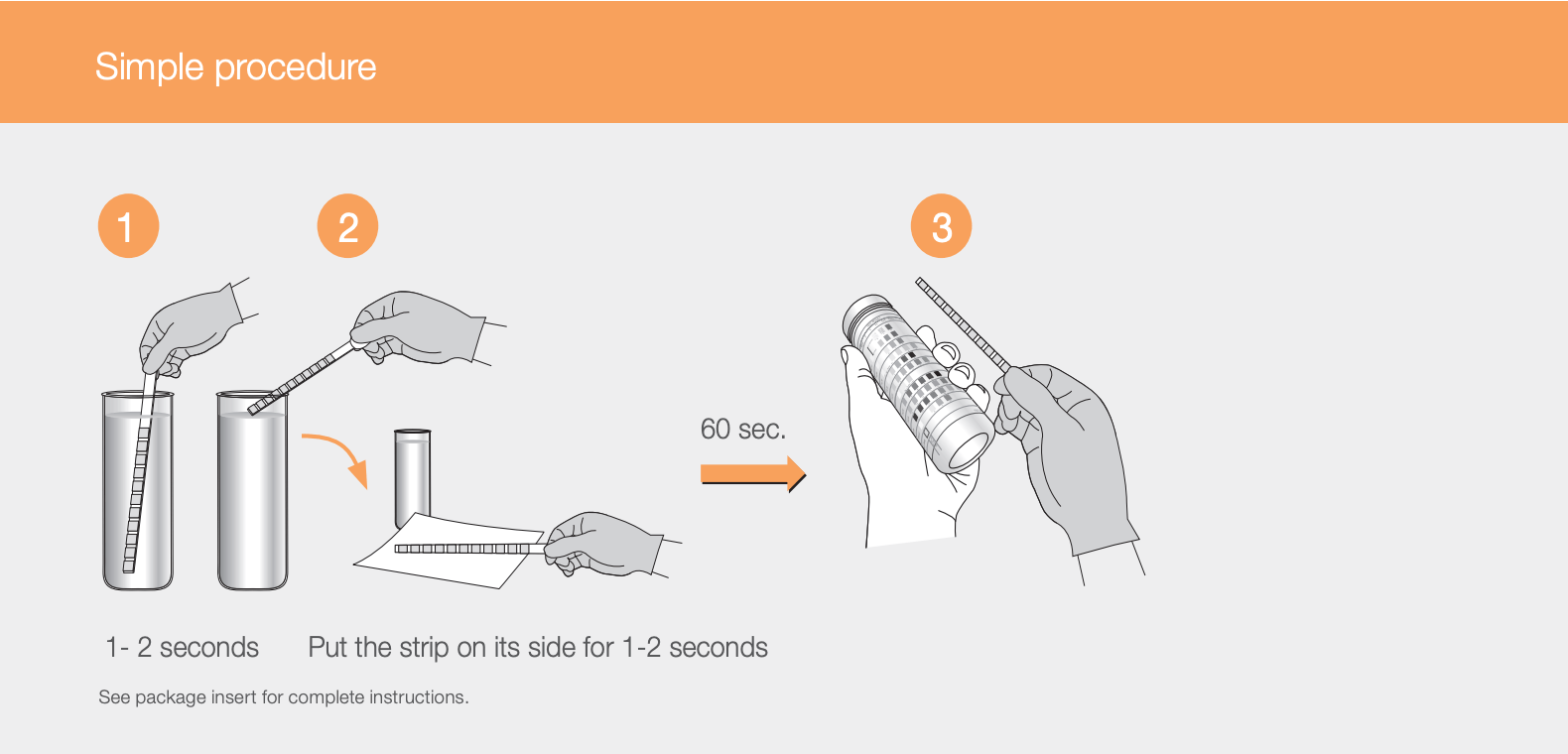 Simple procedure

1

2

3

60 sec.

1- 2 seconds

Put the strip on its side for 1-2 seconds

See package insert for complete instructions.